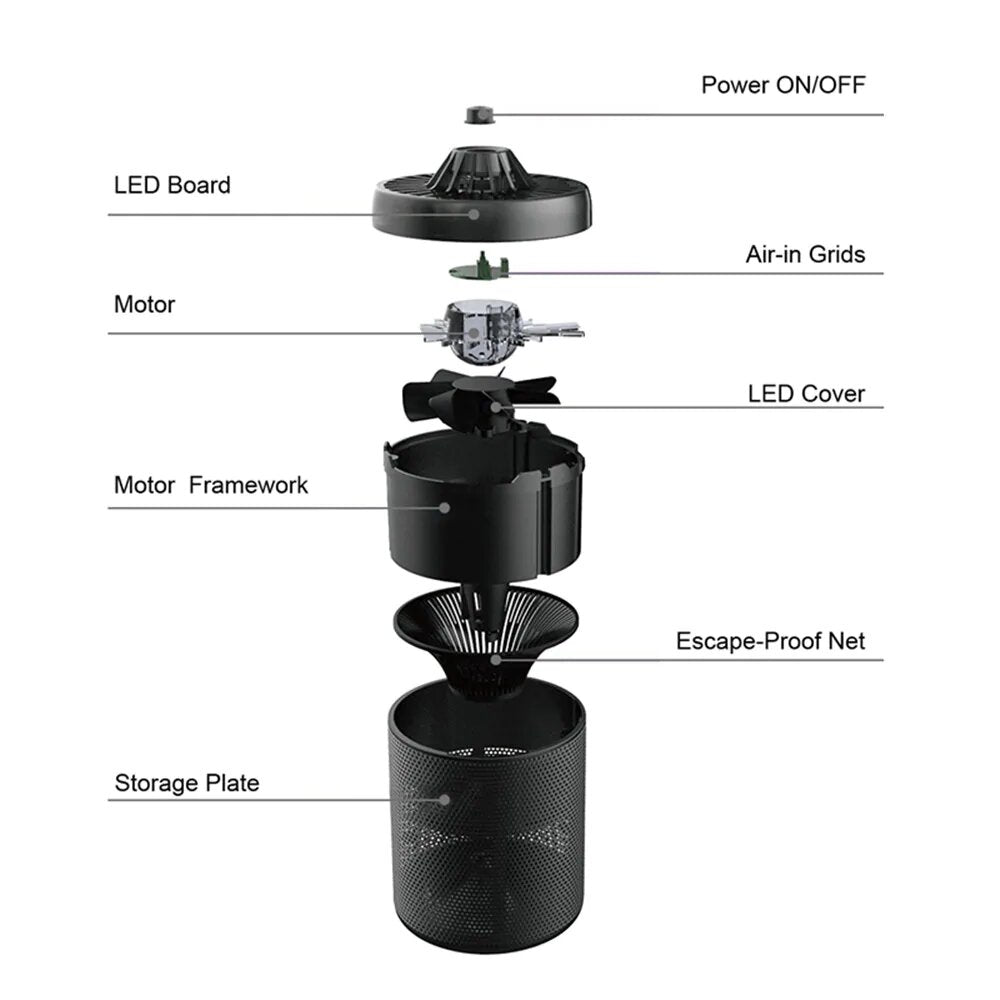 Power ON/OFF

LED Board

Air-in Grids

Motor

LED Cover

Motor Framework

Escape-Proof Net

Storage Plate